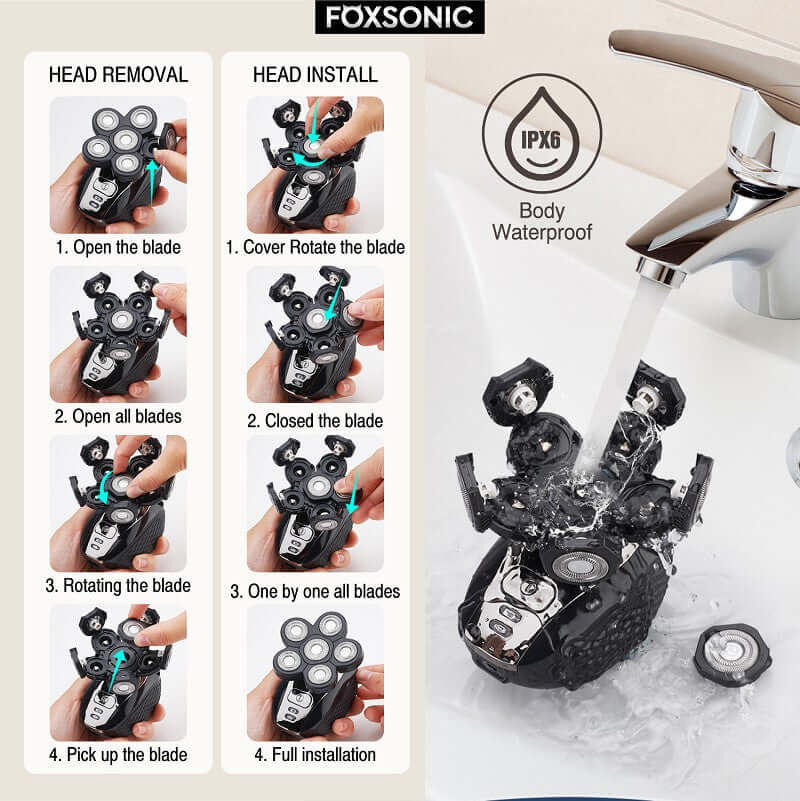 FOXSONIC

HEAD REMOVAL

1. Open the blade

2. Open all blades

3. Rotating the blade

4. Pick up the blade

HEAD INSTALL

1. Cover Rotate the blade

2. Closed the blade

3. One by one all blades

4. Full installation

IPX6

Body Waterproof