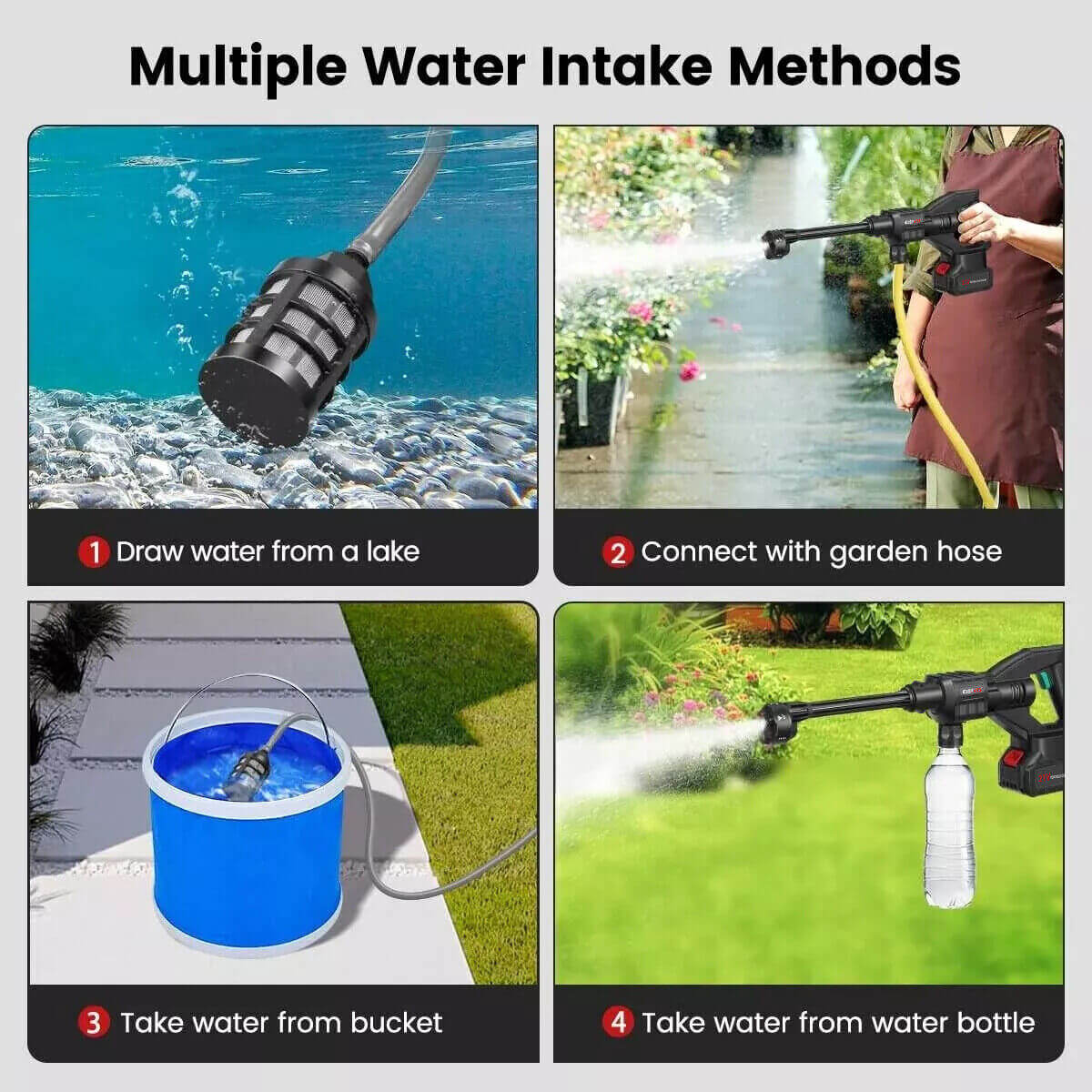 Multiple Water Intake Methods

1 Draw water from a lake

2 Connect with garden hose

3 Take water from bucket

4 Take water from water bottle